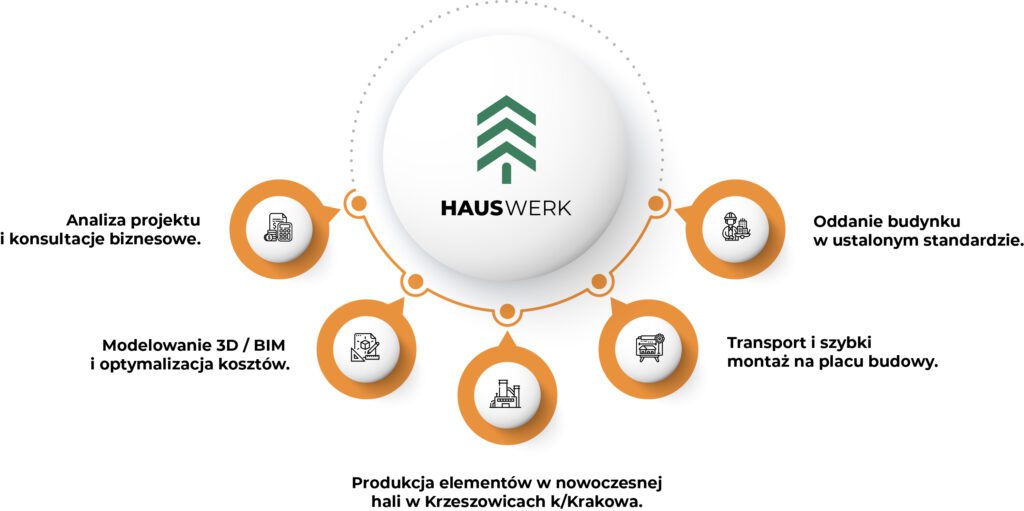 HAUSWERK

Analiza projektu i konsultacje biznesowe.

Modelowanie 3D / BIM i optymalizacja kosztów.

Produkcja elementów w nowoczesnej hali w Krzeszowicach k/Krakowa.

Transport i szybki montaż na placu budowy.

Oddanie budynku w ustalonym standardzie.